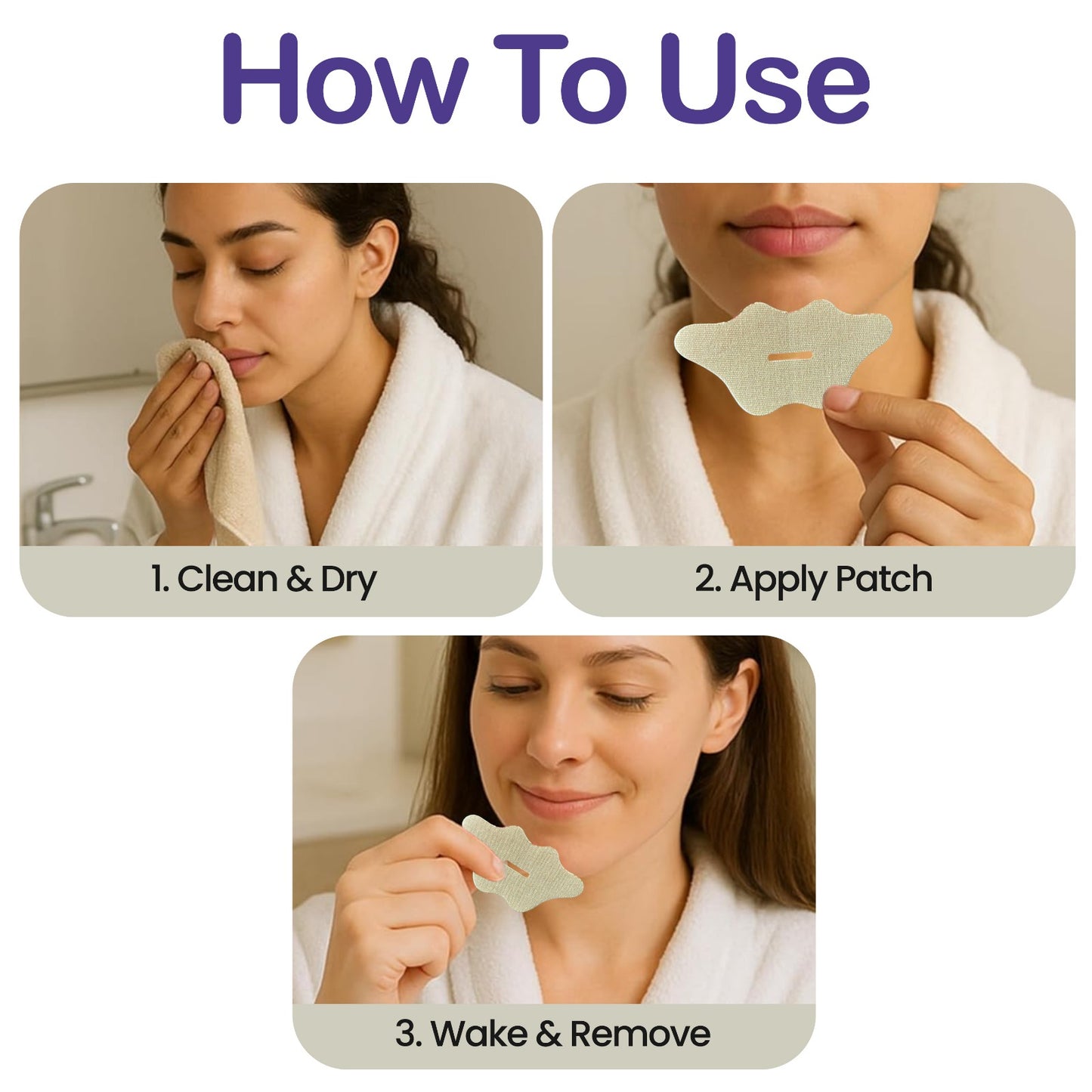 How To Use

1. Clean & Dry

2. Apply Patch

3. Wake & Remove