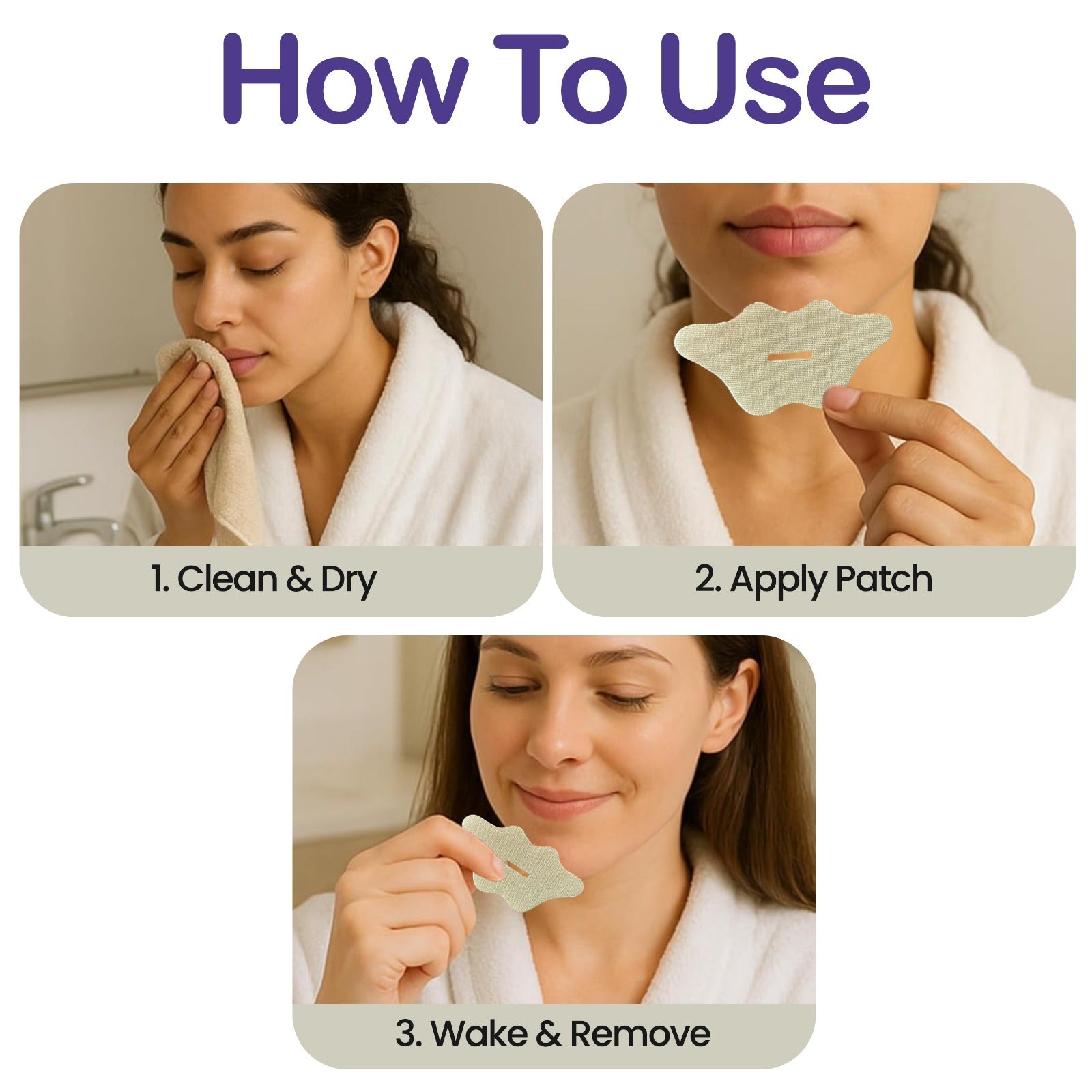 How To Use

1. Clean & Dry

2. Apply Patch

3. Wake & Remove